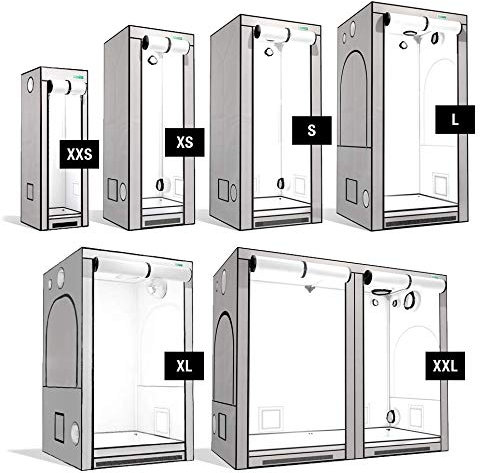 XXS

XS

S

L

XL

XXL