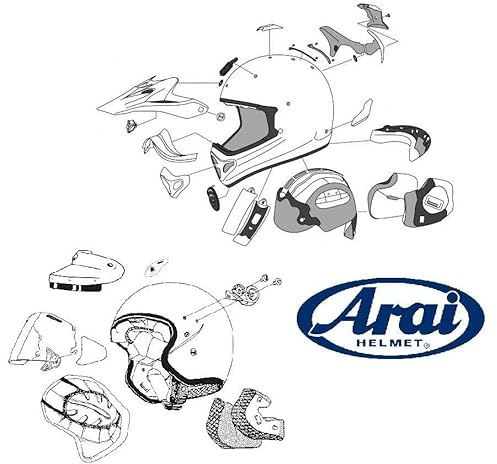 Arai
HELMET