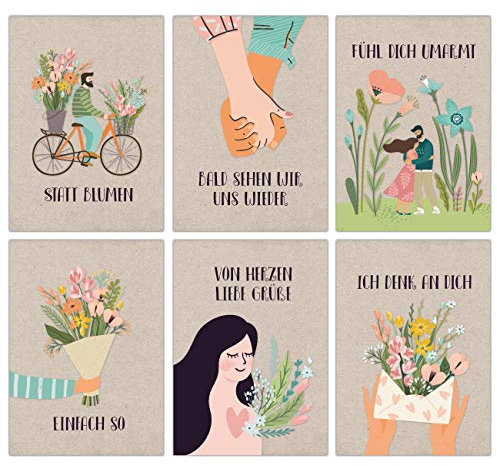 STATT BLUMEN

BALD SEHEN WIR UNS WIEDER

FÜHL DICH UMARMT

EINFACH SO

VON HERZEN LIEBE GRÜSSE

ICH DENK AN DICH