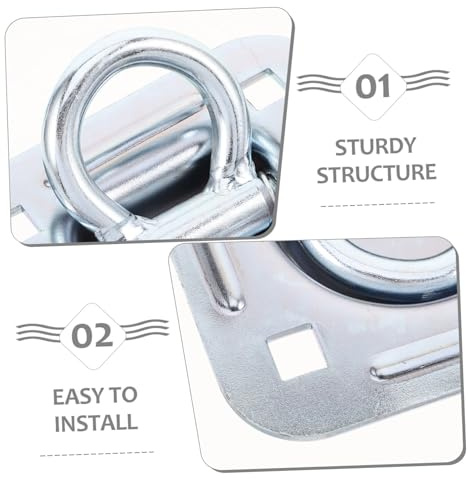 01

STURDY STRUCTURE

02

EASY TO INSTALL