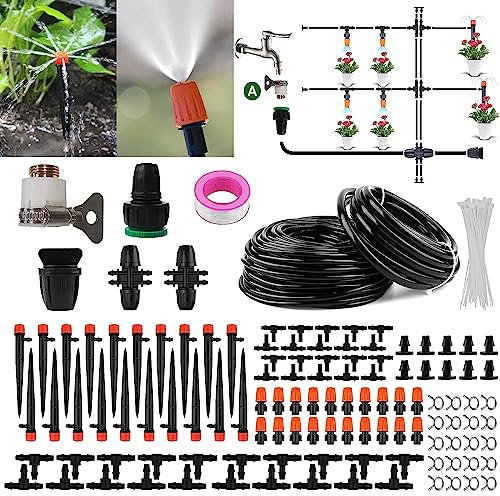 A