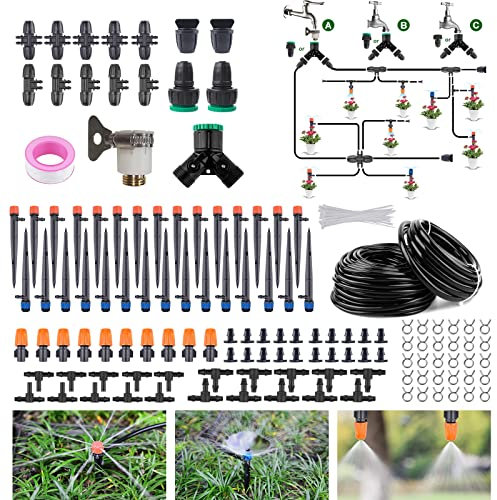 A
or
B
or
C
or