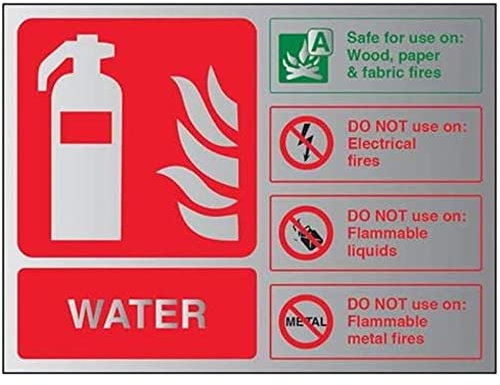 WATER

A

Safe for use on: Wood, paper & fabric fires

DO NOT use on: Electrical fires

DO NOT use on: Flammable liquids

METAL

DO NOT use on: Flammable metal fires