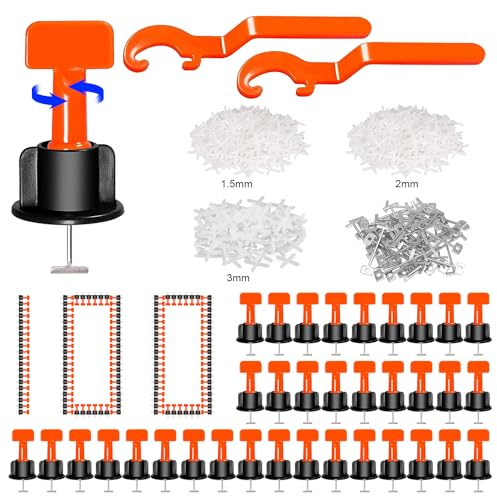 1.5mm

2mm

3mm