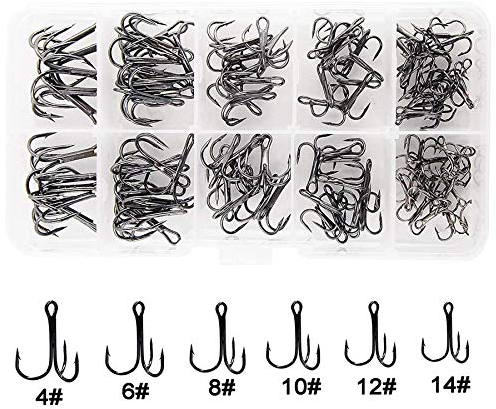 4# 6# 8# 10# 12# 14#