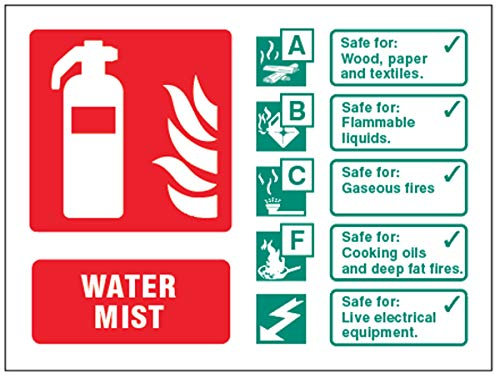 WATER MIST

A
Safe for: Wood, paper and textiles. ✓

B
Safe for: Flammable liquids. ✓

C
Safe for: Gaseous fires ✓

F
Safe for: Cooking oils and deep fat fires. ✓

Safe for: Live electrical equipment. ✓